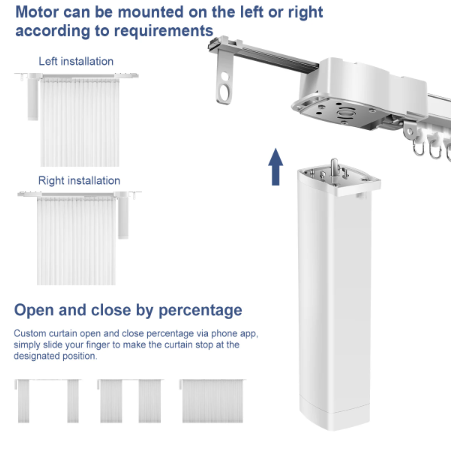 Motor can be mounted on the left or right according to requirements

Left installation

Right installation

Open and close by percentage

Custom curtain open and close percentage via phone app, simply slide your finger to make the curtain stop at the designated position.